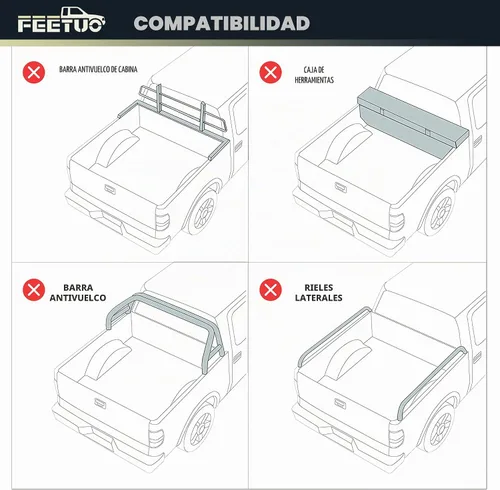 FEETUO COMPATIBILIDAD

BARRA ANTIVUELCO DE CABINA

CAJA DE HERRAMIENTAS

BARRA ANTIVUELCO

RIELES LATERALES