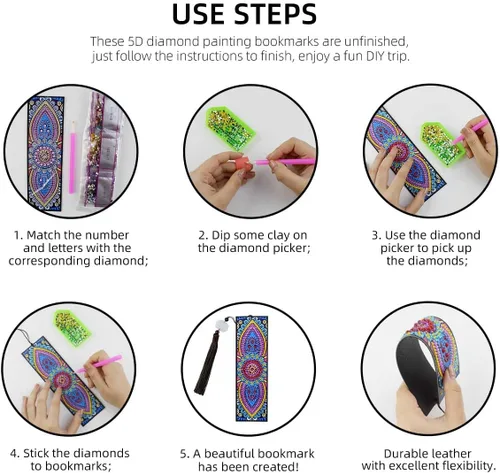 USE STEPS

These 5D diamond painting bookmarks are unfinished, just follow the instructions to finish, enjoy a fun DIY trip.

1. Match the number and letters with the corresponding diamond;

2. Dip some clay on the diamond picker;

3. Use the diamond picker to pick up the diamonds;

4. Stick the diamonds to bookmarks;

5. A beautiful bookmark has been created!

Durable leather with excellent flexibility.