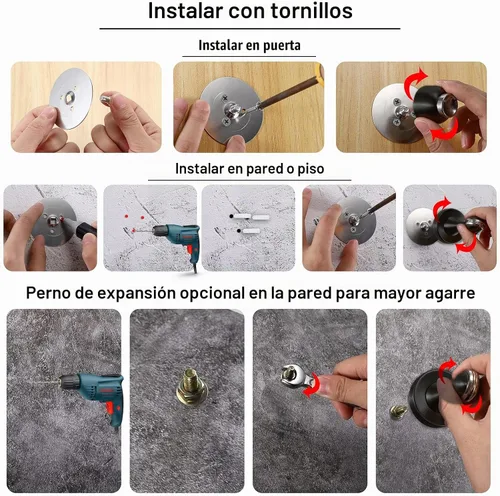 Instalar con tornillos

Instalar en puerta

Instalar en pared o piso

Perno de expansión opcional en la pared para mayor agarre