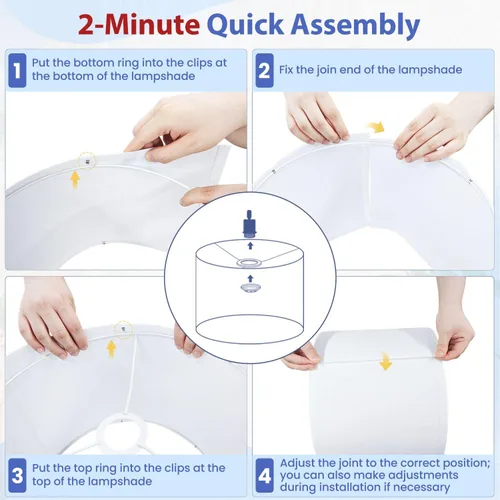 2-Minute Quick Assembly

1 Put the bottom ring into the clips at the bottom of the lampshade

2 Fix the join end of the lampshade

3 Put the top ring into the clips at the top of the lampshade

4 Adjust the joint to the correct position; you can also make adjustments during installation if necessary