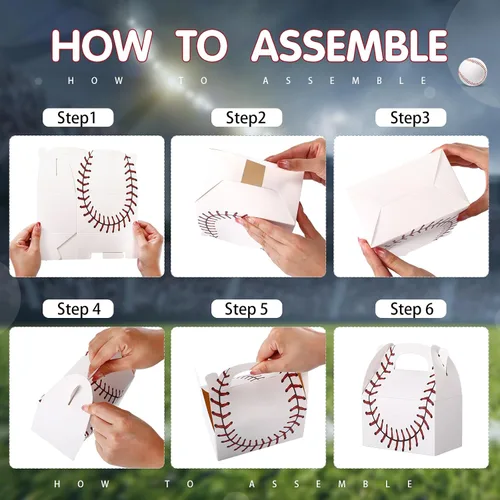 HOW TO ASSEMBLE

HOW TO ASSEMBLE

Step1

Step2

Step3

Step 4

Step 5

Step 6

HOW TO ASSEMBLE