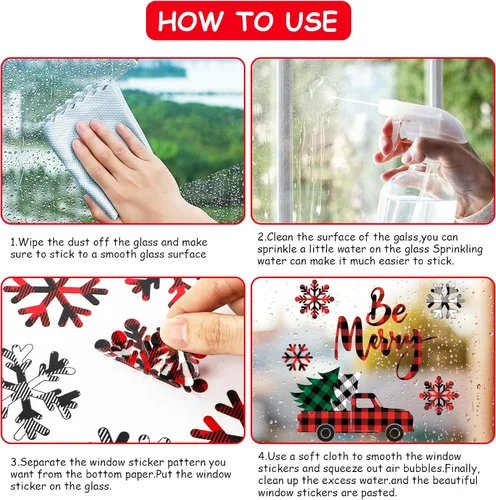 HOW TO USE

1.Wipe the dust off the glass and make sure to stick to a smooth glass surface

2.Clean the surface of the galss,you can sprinkle a little water on the glass Sprinkling water can make it much easier to stick.

Be Merry

3.Separate the window sticker pattern you want from the bottom paper.Put the window sticker on the glass.

4.Use a soft cloth to smooth the window stickers and squeeze out air bubbles.Finally, clean up the excess water.and the beautiful window stickers are pasted.