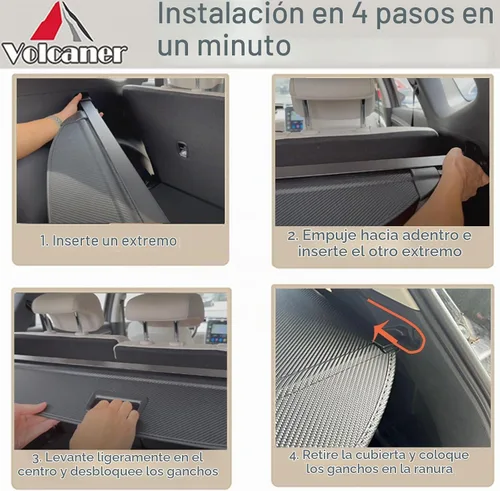 Volcaner

Instalación en 4 pasos en un minuto

1. Inserte un extremo

2. Empuje hacia adentro e inserte el otro extremo

3. Levante ligeramente en el centro y desbloquee los ganchos

4. Retire la cubierta y coloque los ganchos en la ranura