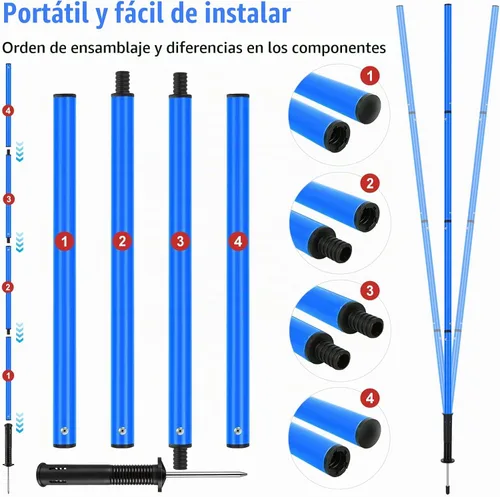 Portátil y fácil de instalar

Orden de ensamblaje y diferencias en los componentes

4

3

2

1

1

2

3

4

1

2

3

4