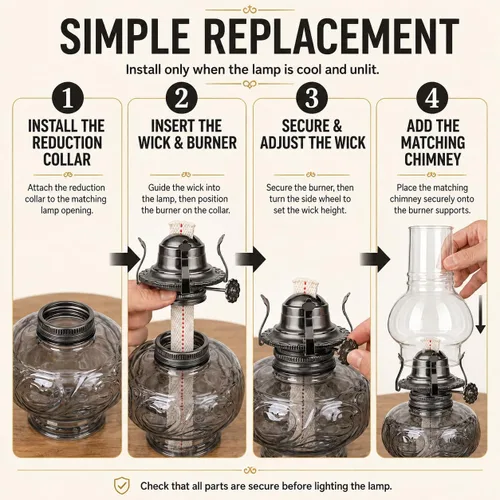 SIMPLE REPLACEMENT

Install only when the lamp is cool and unlit.

1
INSTALL THE REDUCTION COLLAR

Attach the reduction collar to the matching lamp opening.

2
INSERT THE WICK & BURNER

Guide the wick into the lamp, then position the burner on the collar.

3
SECURE & ADJUST THE WICK

Secure the burner, then turn the side wheel to set the wick height.

4
ADD THE MATCHING CHIMNEY

Place the matching chimney securely onto the burner supports.

Check that all parts are secure before lighting the lamp.