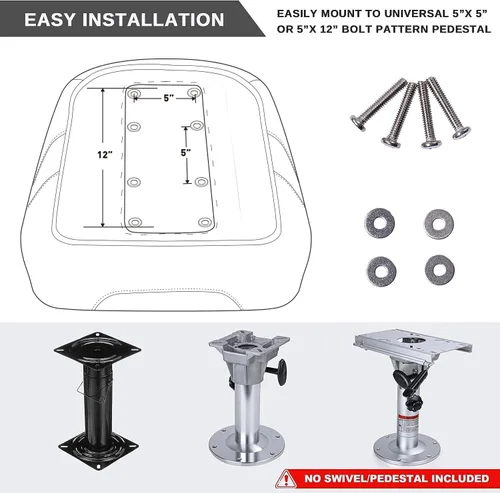 EASY INSTALLATION

EASILY MOUNT TO UNIVERSAL 5”X 5” OR 5”X 12” BOLT PATTERN PEDESTAL

5”

12”

5”

NO SWIVEL/PEDESTAL INCLUDED