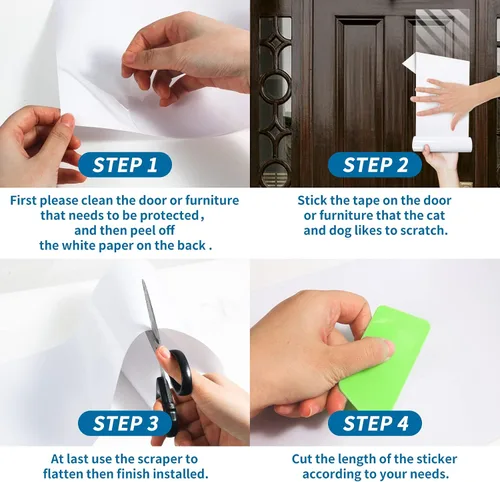 STEP 1

First please clean the door or furniture that needs to be protected , and then peel off the white paper on the back .

STEP 2

Stick the tape on the door or furniture that the cat and dog likes to scratch.

STEP 3

At last use the scraper to flatten then finish installed.

STEP 4

Cut the length of the sticker according to your needs.