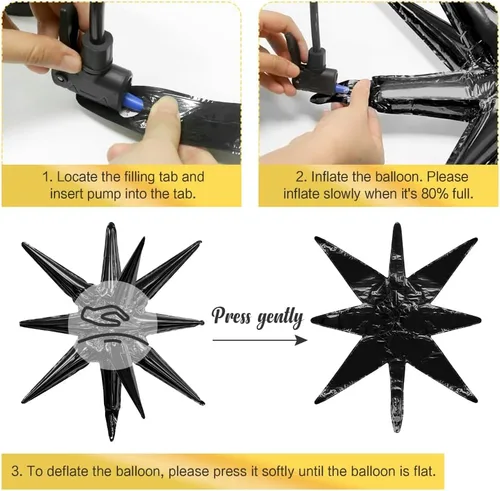 1. Locate the filling tab and insert pump into the tab.

2. Inflate the balloon. Please inflate slowly when it's 80% full.

Press gently

3. To deflate the balloon, please press it softly until the balloon is flat.