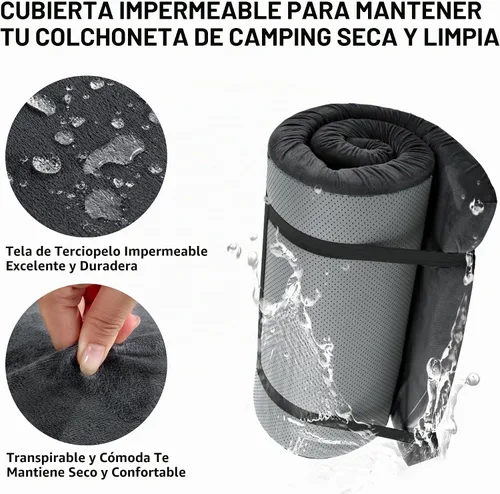 CUBIERTA IMPERMEABLE PARA MANTENER TU COLCHONETA DE CAMPING SECA Y LIMPIA

Tela de Terciopelo Impermeable Excelente y Duradera

Transpirable y Cómoda Te Mantiene Seco y Confortable