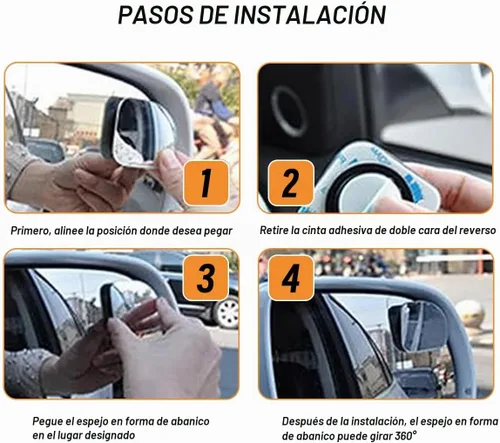 PASOS DE INSTALACIÓN

1

Primero, alinee la posición donde desea pegar

2

Retire la cinta adhesiva de doble cara del reverso

3

Pegue el espejo en forma de abanico en el lugar designado

4

Después de la instalación, el espejo en forma de abanico puede girar 360°