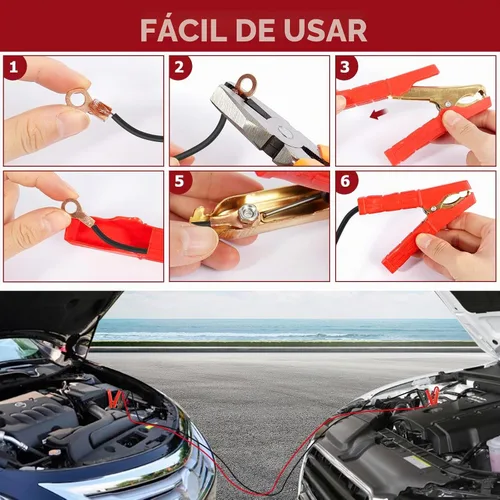 FÁCIL DE USAR

1

2

3

5

6