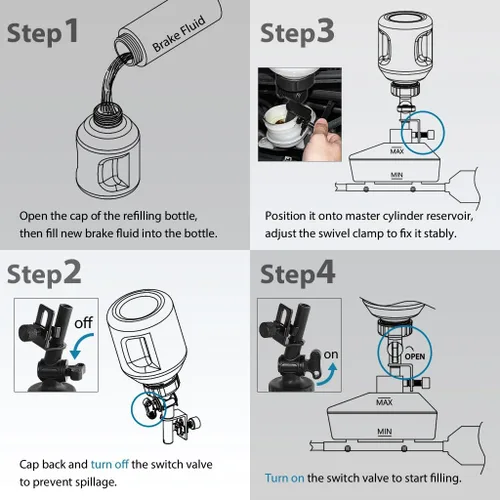 Step1

Brake Fluid

Open the cap of the refilling bottle, then fill new brake fluid into the bottle.

Step3

MAX

MIN

Position it onto master cylinder reservoir, adjust the swivel clamp to fix it stably.

Step2

off

Cap back and turn off the switch valve to prevent spillage.

Step4

on

OPEN

MAX

MIN

Turn on the switch valve to start filling.