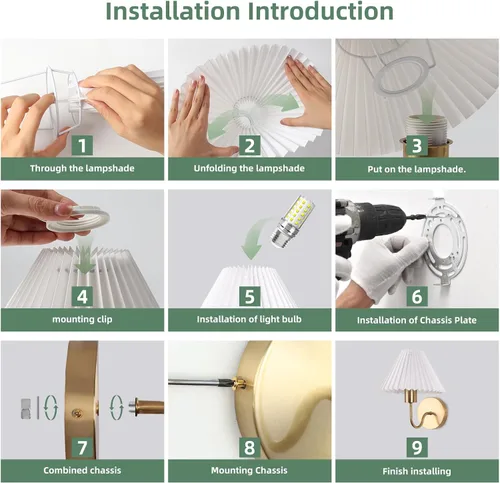 Installation Introduction

1
Through the lampshade

2
Unfolding the lampshade

3
Put on the lampshade.

4
mounting clip

5
Installation of light bulb

6
Installation of Chassis Plate

7
Combined chassis

8
Mounting Chassis

9
Finish installing