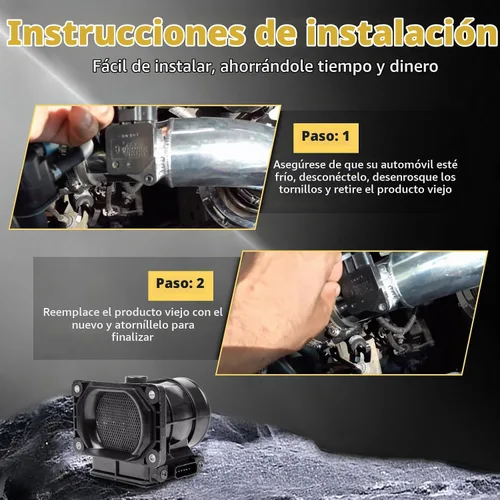 Instrucciones de instalación

Fácil de instalar, ahorrándole tiempo y dinero

Paso: 1

Asegúrese de que su automóvil esté frío, desconéctelo, desenrosque los tornillos y retire el producto viejo

Paso: 2

Reemplace el producto viejo con el nuevo y atorníllelo para finalizar