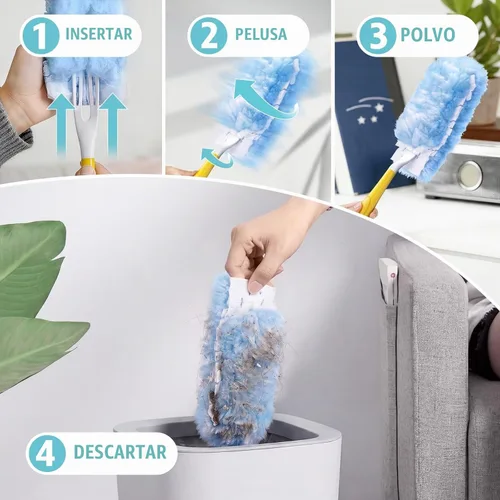 1 INSERTAR

2 PELUSA

3 POLVO

4 DESCARTAR