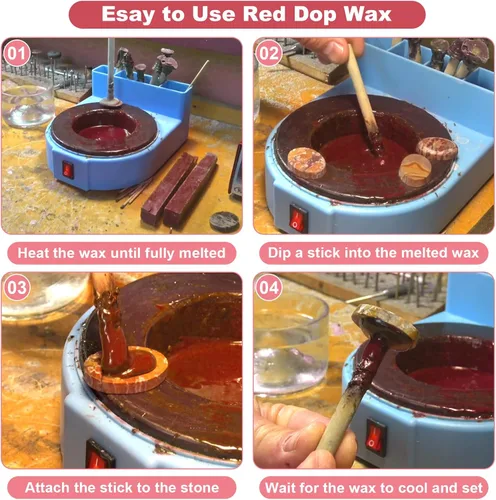 Esay to Use Red Dop Wax

01

Heat the wax until fully melted

02

Dip a stick into the melted wax

03

Attach the stick to the stone

04

Wait for the wax to cool and set