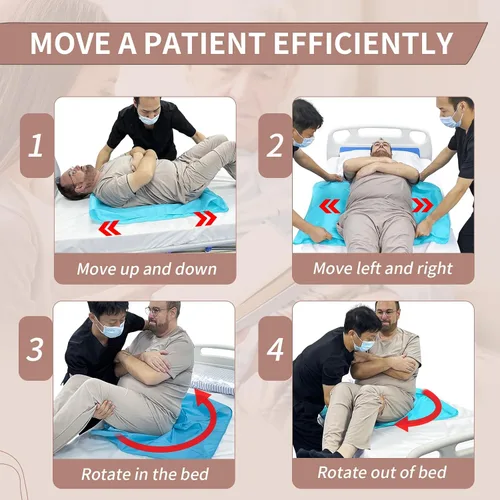 MOVE A PATIENT EFFICIENTLY

1

Move up and down

2

Move left and right

3

Rotate in the bed

4

Rotate out of bed