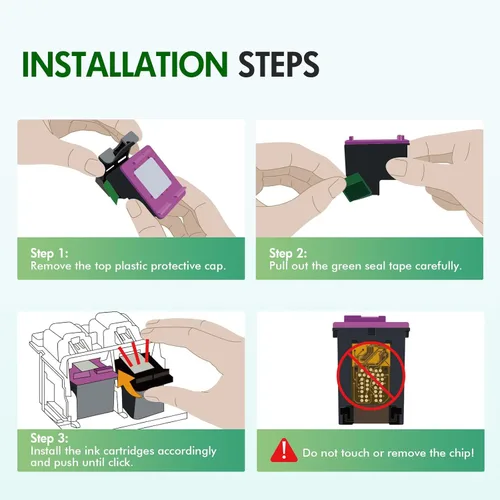 INSTALLATION STEPS

Step 1:
Remove the top plastic protective cap.

Step 2:
Pull out the green seal tape carefully.

Step 3:
Install the ink cartridges accordingly and push until click.

Do not touch or remove the chip!