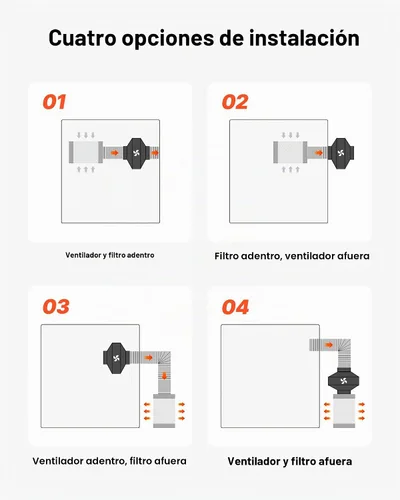 Cuatro opciones de instalación

01

Ventilador y filtro adentro

02

Filtro adentro, ventilador afuera

03

Ventilador adentro, filtro afuera

04

Ventilador y filtro afuera