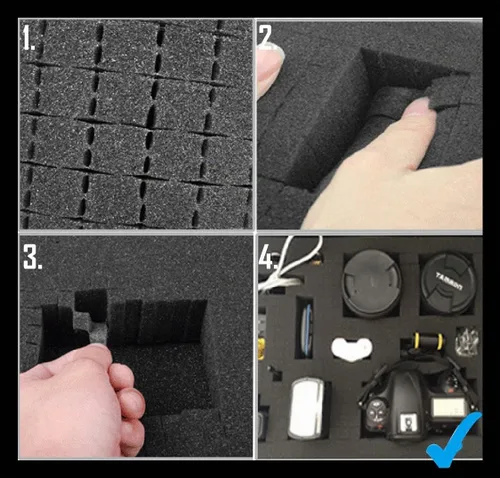 1.

2.

3.

4.

TAMRON