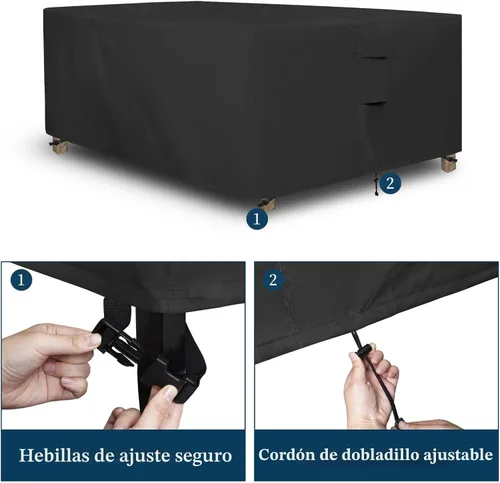 2
1
1
Hebillas de ajuste seguro
2
Cordón de dobladillo ajustable