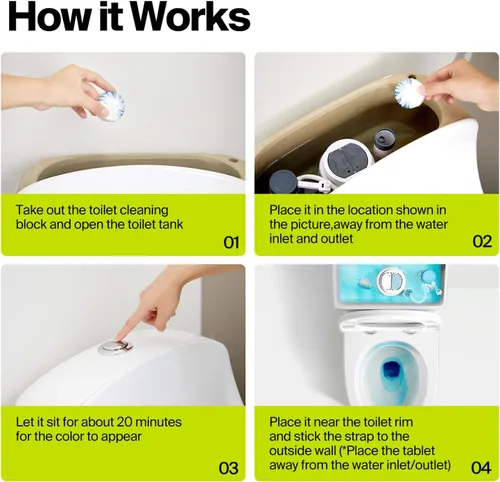 How it Works

Take out the toilet cleaning block and open the toilet tank

01

Place it in the location shown in the picture,away from the water inlet and outlet

02

Let it sit for about 20 minutes for the color to appear

03

Place it near the toilet rim and stick the strap to the outside wall (*Place the tablet away from the water inlet/outlet)

04