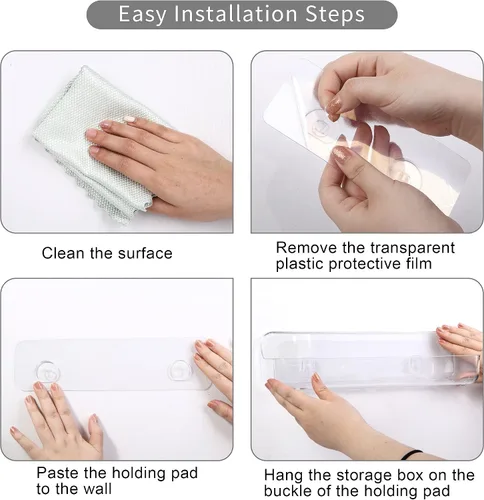 Easy Installation Steps

Clean the surface

Remove the transparent plastic protective film

Paste the holding pad to the wall

Hang the storage box on the buckle of the holding pad