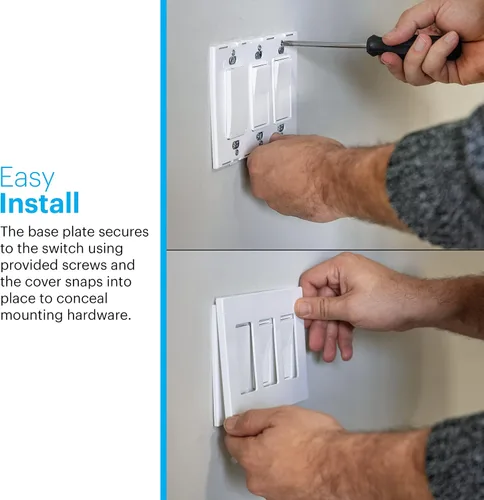 Easy
Install

The base plate secures to the switch using provided screws and the cover snaps into place to conceal mounting hardware.