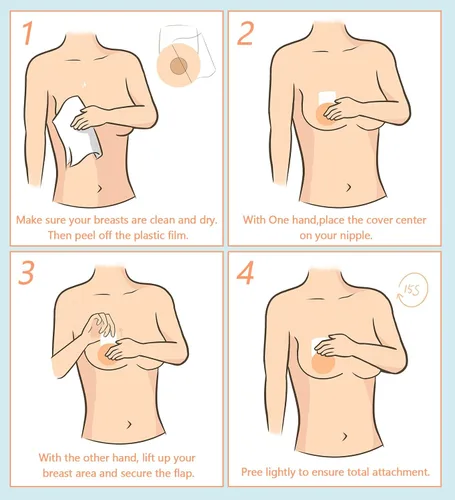 1

Make sure your breasts are clean and dry. Then peel off the plastic film.

2

With One hand,place the cover center on your nipple.

3

With the other hand, lift up your breast area and secure the flap.

4

15S

Pree lightly to ensure total attachment.