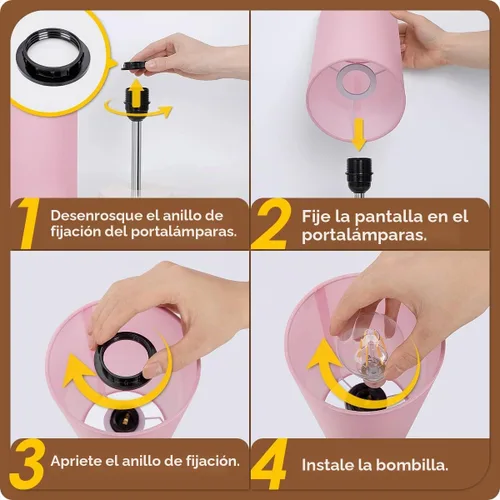 1 Desenrosque el anillo de fijación del portalámparas.

2 Fije la pantalla en el portalámparas.

3 Apriete el anillo de fijación.

4 Instale la bombilla.