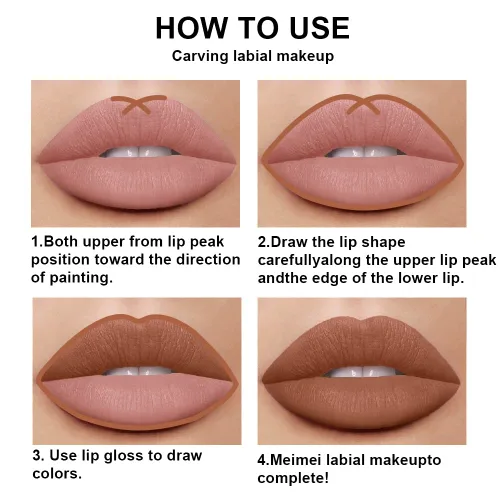 HOW TO USE

Carving labial makeup

1.Both upper from lip peak position toward the direction of painting.

2.Draw the lip shape carefullyalong the upper lip peak andthe edge of the lower lip.

3. Use lip gloss to draw colors.

4.Meimei labial makeupto complete!