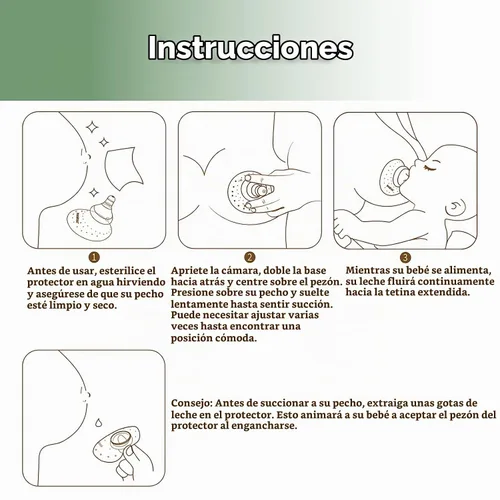 Instrucciones

1
Antes de usar, esterilice el protector en agua hirviendo y asegúrese de que su pecho esté limpio y seco.

2
Apriete la cámara, doble la base hacia atrás y centre sobre el pezón. Presione sobre su pecho y suelte lentamente hasta sentir succión. Puede necesitar ajustar varias veces hasta encontrar una posición cómoda.

3
Mientras su bebé se alimenta, su leche fluirá continuamente hacia la tetina extendida.

Consejo: Antes de succionar a su pecho, extraiga unas gotas de leche en el protector. Esto animará a su bebé a aceptar el pezón del protector al engancharse.