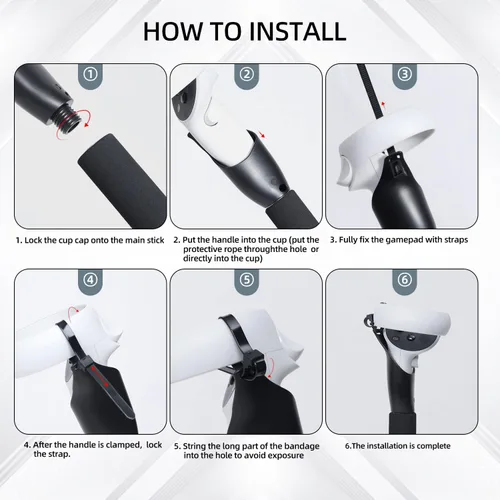 HOW TO INSTALL

①

1. Lock the cup cap onto the main stick

②

2. Put the handle into the cup (put the protective rope throughthe hole or directly into the cup)

③

3. Fully fix the gamepad with straps

④

4. After the handle is clamped, lock the strap.

⑤

5. String the long part of the bandage into the hole to avoid exposure

⑥

6.The installation is complete