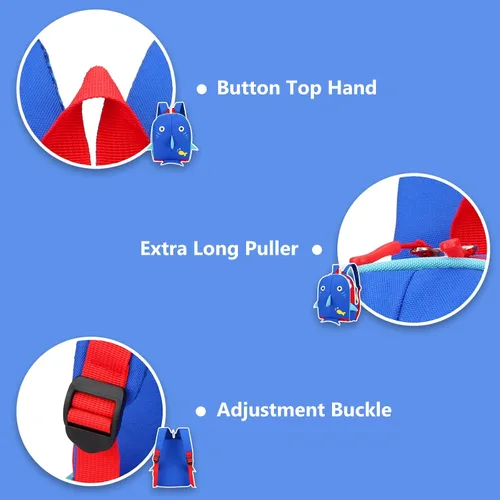 • Button Top Hand

Extra Long Puller •

• Adjustment Buckle