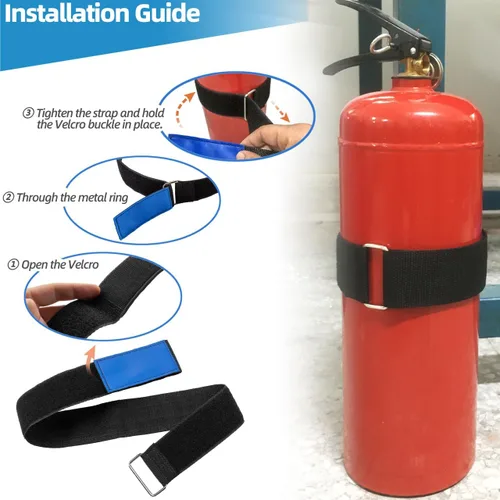 Installation Guide

③ Tighten the strap and hold the Velcro buckle in place.

② Through the metal ring

① Open the Velcro