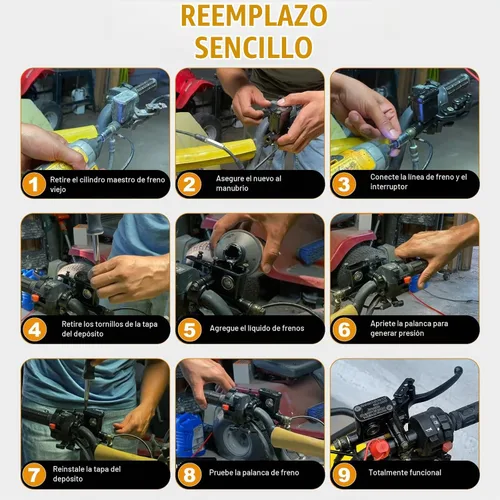 REEMPLAZO SENCILLO

1 Retire el cilindro maestro de freno viejo

2 Asegure el nuevo al manubrio

3 Conecte la línea de freno y el interruptor

4 Retire los tornillos de la tapa del depósito

5 Agregue el líquido de frenos

6 Apriete la palanca para generar presión

7 Reinstale la tapa del depósito

8 Pruebe la palanca de freno

9 Totalmente funcional