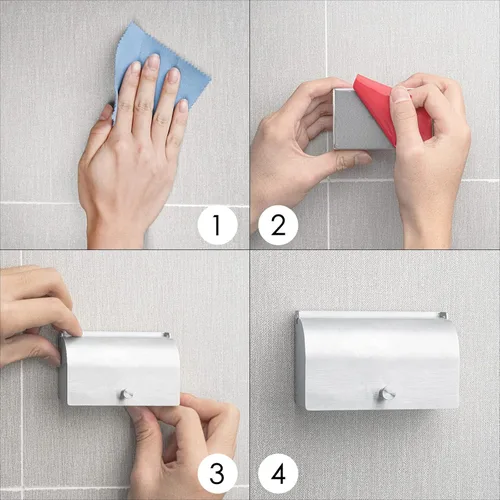 1
2
3
4