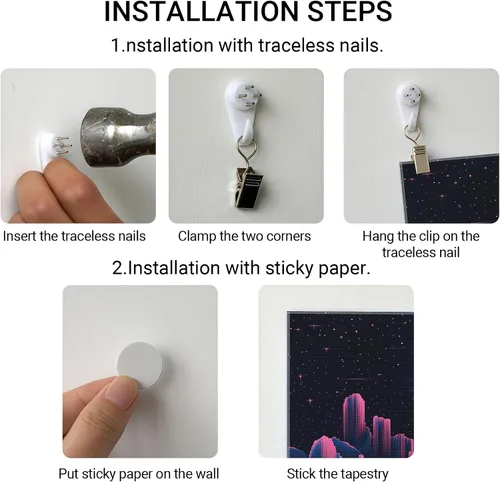 INSTALLATION STEPS

1.nstallation with traceless nails.

Insert the traceless nails

Clamp the two corners

Hang the clip on the traceless nail

2.Installation with sticky paper.

Put sticky paper on the wall

Stick the tapestry