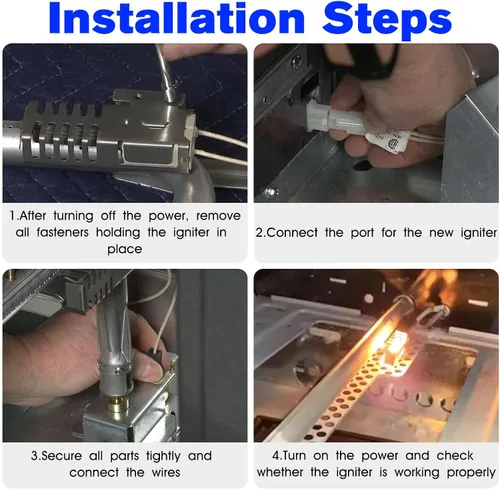 Installation Steps

1.After turning off the power, remove all fasteners holding the igniter in place

2.Connect the port for the new igniter

3.Secure all parts tightly and connect the wires

4.Turn on the power and check whether the igniter is working properly