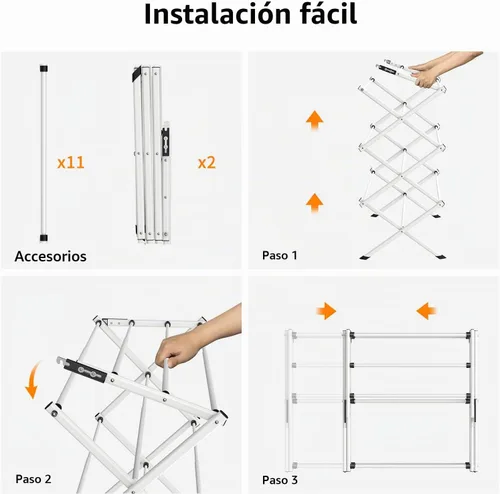 Instalación fácil

x11

x2

Accesorios

Paso 1

Paso 2

Paso 3