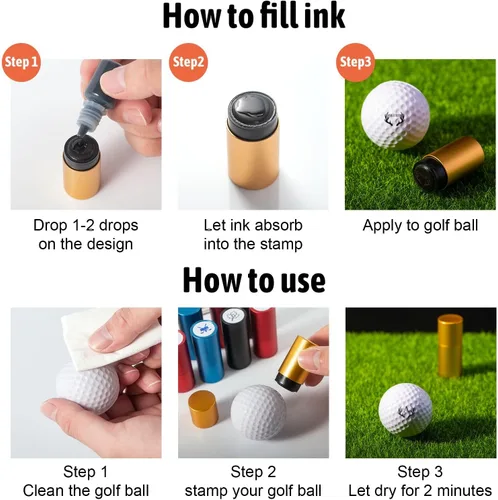 How to fill ink

Step 1

Drop 1-2 drops on the design

Step2

Let ink absorb into the stamp

Step3

Apply to golf ball

How to use

Step 1
Clean the golf ball

Step 2
stamp your golf ball

Step 3
Let dry for 2 minutes