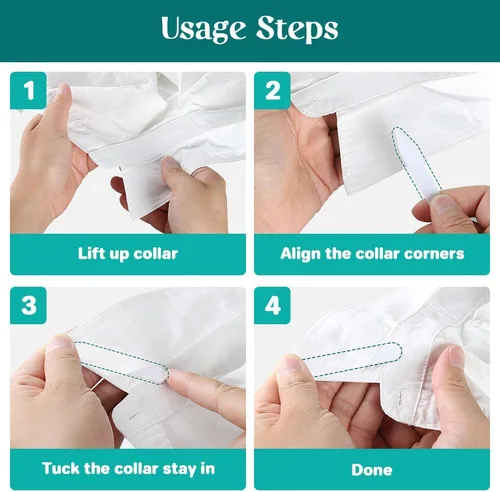 Usage Steps

1

Lift up collar

2

Align the collar corners

3

Tuck the collar stay in

4

Done