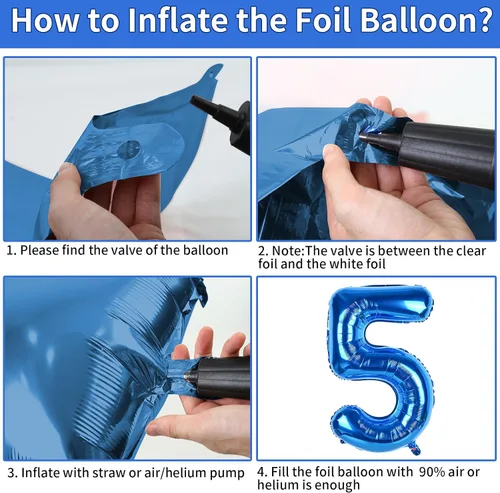 How to Inflate the Foil Balloon?

1. Please find the valve of the balloon

2. Note:The valve is between the clear foil and the white foil

3. Inflate with straw or air/helium pump

4. Fill the foil balloon with 90% air or helium is enough