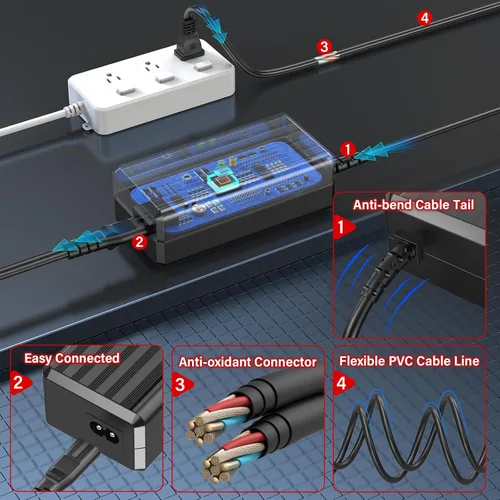 4

3

1

2

Anti-bend Cable Tail

1

Easy Connected

2

Anti-oxidant Connector

3

Flexible PVC Cable Line

4