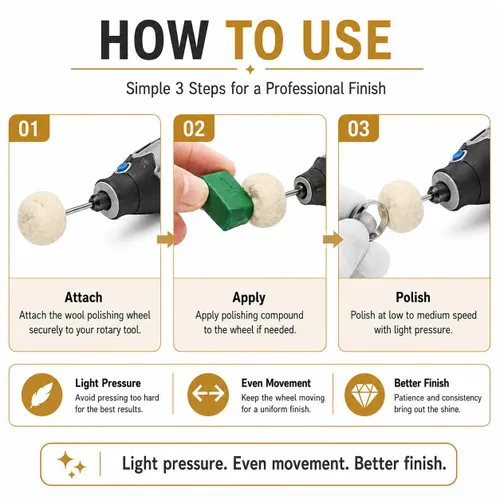 HOW TO USE

Simple 3 Steps for a Professional Finish

01

Attach

Attach the wool polishing wheel securely to your rotary tool.

02

Apply

Apply polishing compound to the wheel if needed.

03

Polish

Polish at low to medium speed with light pressure.

Light Pressure
Avoid pressing too hard for the best results.

Even Movement
Keep the wheel moving for a uniform finish.

Better Finish
Patience and consistency bring out the shine.

Light pressure. Even movement. Better finish.