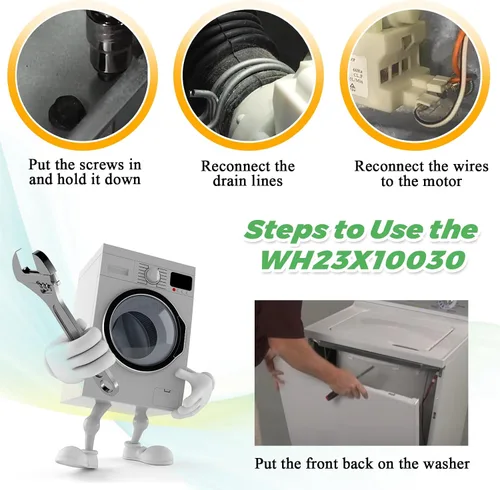 Put the screws in and hold it down

Reconnect the drain lines

Reconnect the wires to the motor

Steps to Use the WH23X10030

Put the front back on the washer