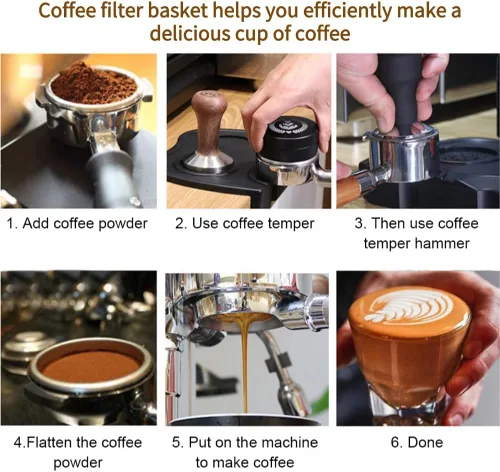 Coffee filter basket helps you efficiently make a delicious cup of coffee

1. Add coffee powder

2. Use coffee temper

3. Then use coffee temper hammer

4.Flatten the coffee powder

5. Put on the machine to make coffee

6. Done