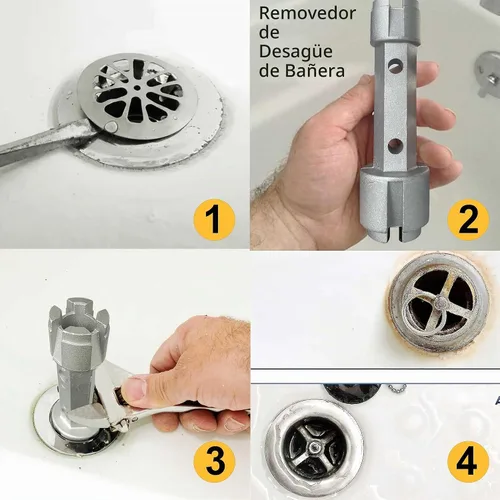 1

Removedor de Desagüe de Bañera

2

3

4