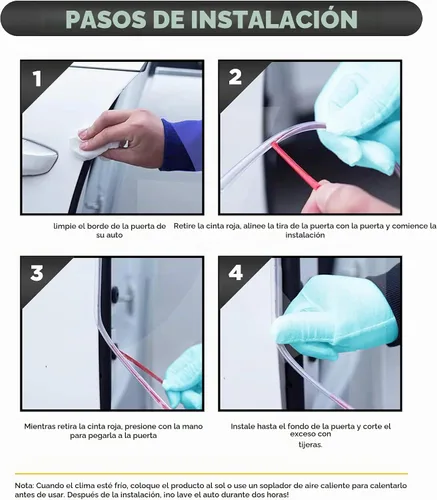 PASOS DE INSTALACIÓN

1

limpie el borde de la puerta de su auto

2

Retire la cinta roja, alinee la tira de la puerta con la puerta y comience la instalación

3

Mientras retira la cinta roja, presione con la mano para pegarla a la puerta

4

Instale hasta el fondo de la puerta y corte el exceso con tijeras.

Nota: Cuando el clima esté frío, coloque el producto al sol o use un soplador de aire caliente para calentarlo antes de usar. Después de la instalación, ¡no lave el auto durante dos horas!