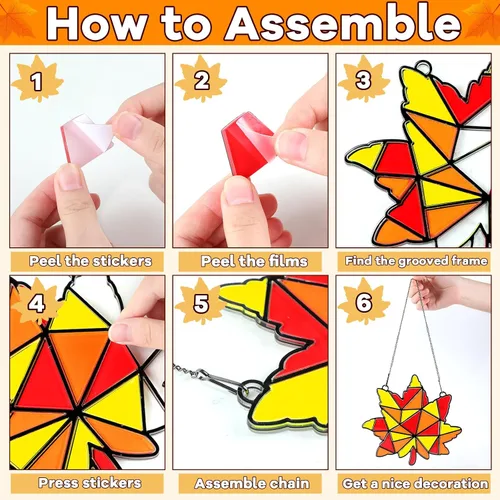 How to Assemble

1

Peel the stickers

2

Peel the films

3

Find the grooved frame

4

Press stickers

5

Assemble chain

6

Get a nice decoration